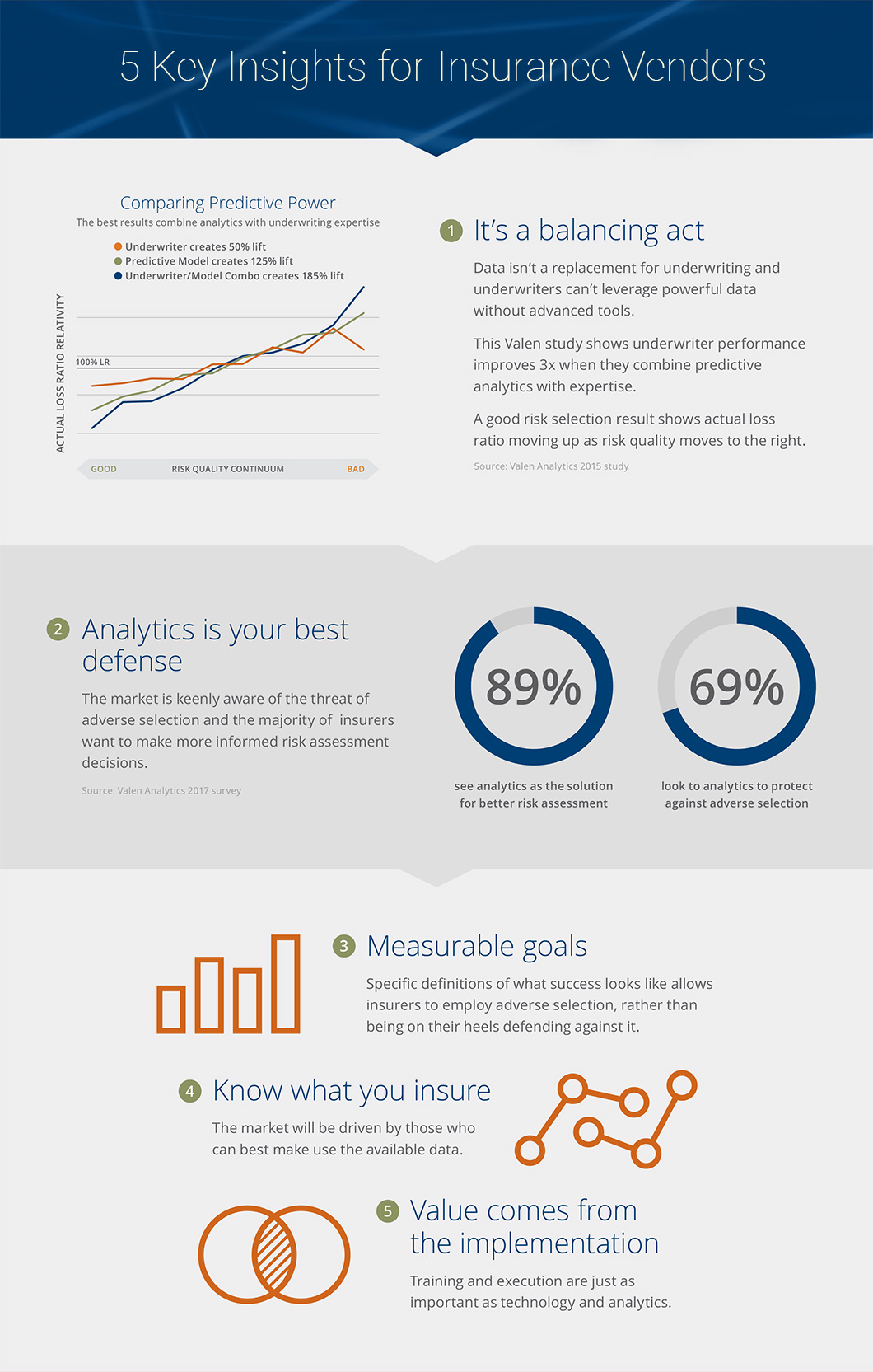 5 Key Insights for Insurance Vendors

Comparing Predictive Power
The best results combine analytics with underwriting expertise

Underwriter creates 50% lift
Predictive Model creates 125% lift
Underwriter/Model Combo creates 185% lift

ACTUAL LOSS RATIO RELATIVITY

100% LR

GOOD RISK QUALITY CONTINUUM BAD

1 It's a balancing act

Data isn't a replacement for underwriting and underwriters can't leverage powerful data without advanced tools.

This Valen study shows underwriter performance improves 3x when they combine predictive analytics with expertise.

A good risk selection result shows actual loss ratio moving up as risk quality moves to the right.

Source: Valen Analytics 2015 study

2 Analytics is your best defense

The market is keenly aware of the threat of adverse selection and the majority of insurers want to make more informed risk assessment decisions.

Source: Valen Analytics 2017 survey

89%
see analytics as the solution for better risk assessment

69%
look to analytics to protect against adverse selection

3 Measurable goals

Specific definitions of what success looks like allows insurers to employ adverse selection, rather than being on their heels defending against it.

4 Know what you insure

The market will be driven by those who can best make use the available data.

5 Value comes from the implementation

Training and execution are just as important as technology and analytics.